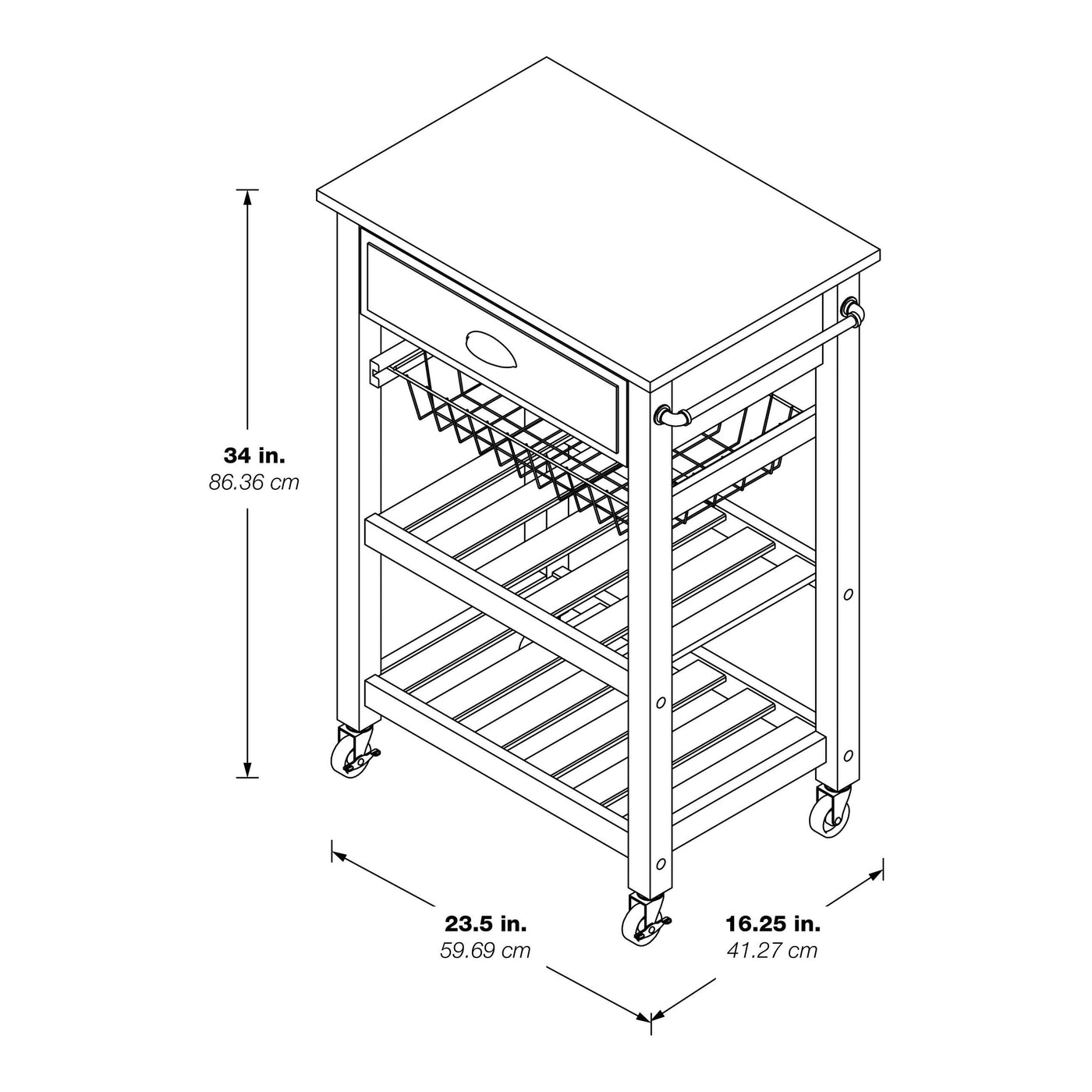 34 in.
86.36 cm

23.5 in.
59.69 cm

16.25 in.
41.27 cm